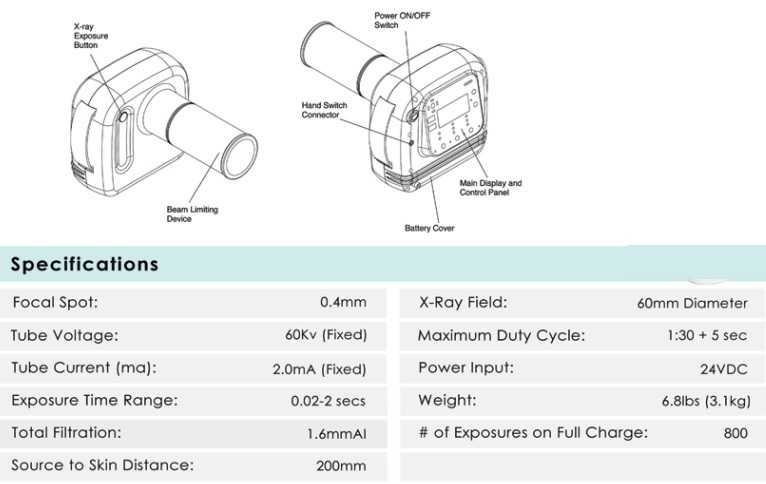 X-ray Exposure Button

Beam Limiting Device

Power ON/OFF Switch

Hand Switch Connector

Main Display and Control Panel

Battery Cover

Specifications

| Focal Spot: | 0.4mm |
|---|---|
| Tube Voltage: | 60Kv (Fixed) |
| Tube Current (ma): | 2.0mA (Fixed) |
| Exposure Time Range: | 0.02-2 secs |
| Total Filtration: | 1.6mmAl |
| Source to Skin Distance: | 200mm |

| X-Ray Field: | 60mm Diameter |
|---|---|
| Maximum Duty Cycle: | 1:30 + 5 sec |
| Power Input: | 24VDC |
| Weight: | 6.8lbs (3.1kg) |
| # of Exposures on Full Charge: | 800 |